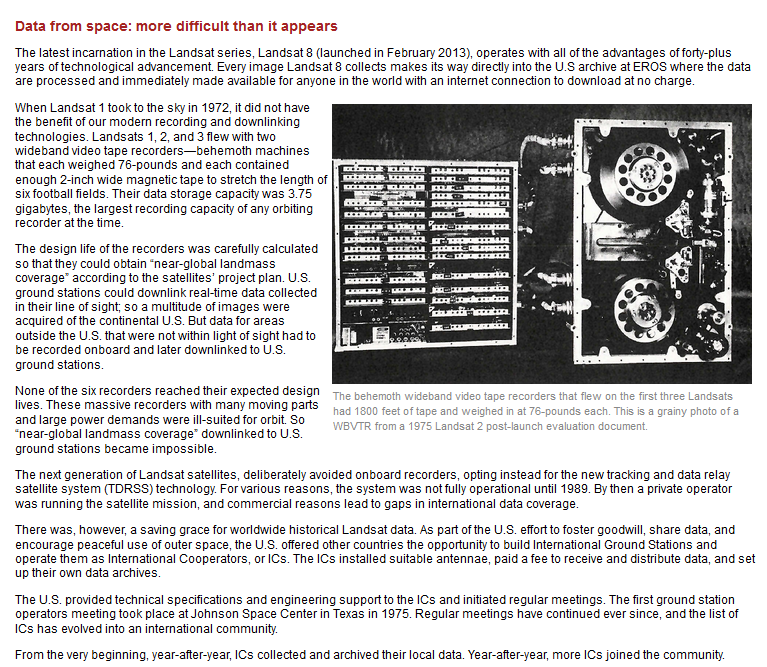 Data from space: more difficult than it appears

The latest incarnation in the Landsat series, Landsat 8 (launched in February 2013), operates with all of the advantages of forty-plus years of technological advancement. Every image Landsat 8 collects makes its way directly into the U.S archive at EROS where the data are processed and immediately made available for anyone in the world with an internet connection to download at no charge.

When Landsat 1 took to the sky in 1972, it did not have the benefit of our modern recording and downlinking technologies. Landsats 1, 2, and 3 flew with two wideband video tape recorders—behemoth machines that each weighed 76-pounds and each contained enough 2-inch wide magnetic tape to stretch the length of six football fields. Their data storage capacity was 3.75 gigabytes, the largest recording capacity of any orbiting recorder at the time.

The design life of the recorders was carefully calculated so that they could obtain "near-global landmass coverage" according to the satellites' project plan. U.S. ground stations could downlink real-time data collected in their line of sight; so a multitude of images were acquired of the continental U.S. But data for areas outside the U.S. that were not within light of sight had to be recorded onboard and later downlinked to U.S. ground stations.

None of the six recorders reached their expected design lives. These massive recorders with many moving parts and large power demands were ill-suited for orbit. So "near-global landmass coverage" downlinked to U.S. ground stations became impossible.

The behemoth wideband video tape recorders that flew on the first three Landsats had 1800 feet of tape and weighed in at 76-pounds each. This is a grainy photo of a WBVTR from a 1975 Landsat 2 post-launch evaluation document.

The next generation of Landsat satellites, deliberately avoided onboard recorders, opting instead for the new tracking and data relay satellite system (TDRSS) technology. For various reasons, the system was not fully operational until 1989. By then a private operator was running the satellite mission, and commercial reasons lead to gaps in international data coverage.

There was, however, a saving grace for worldwide historical Landsat data. As part of the U.S. effort to foster goodwill, share data, and encourage peaceful use of outer space, the U.S. offered other countries the opportunity to build International Ground Stations and operate them as International Cooperators, or ICs. The ICs installed suitable antennae, paid a fee to receive and distribute data, and set up their own data archives.

The U.S. provided technical specifications and engineering support to the ICs and initiated regular meetings. The first ground station operators meeting took place at Johnson Space Center in Texas in 1975. Regular meetings have continued ever since, and the list of ICs has evolved into an international community.

From the very beginning, year-after-year, ICs collected and archived their local data. Year-after-year, more ICs joined the community.