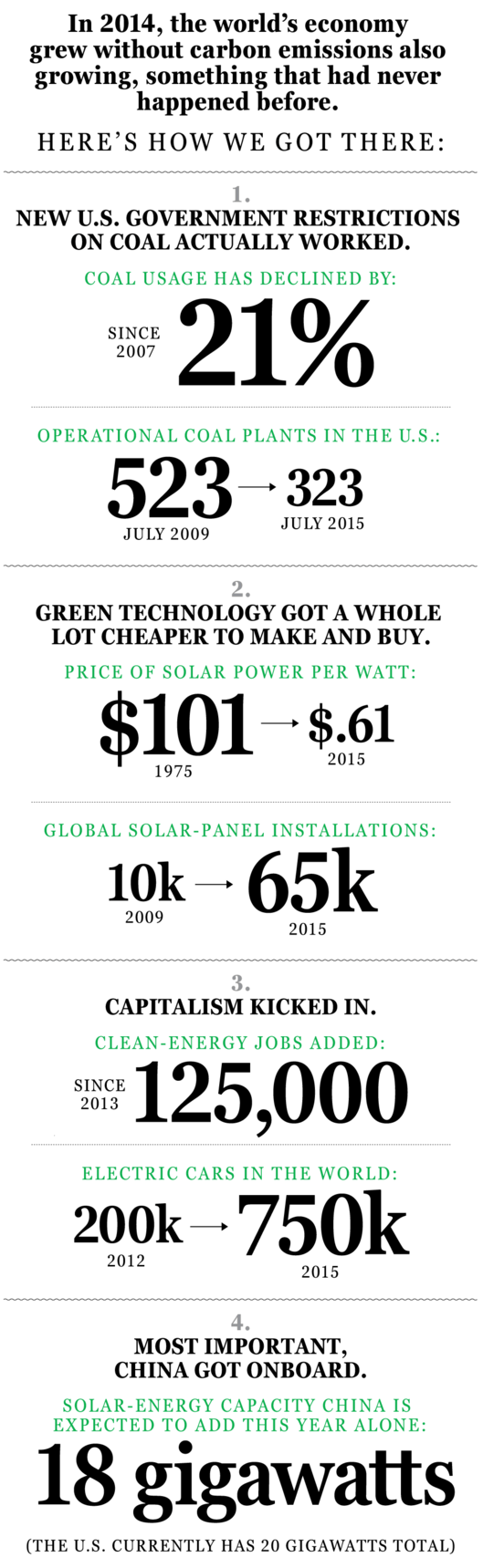 In 2014, the world's economy grew without carbon emissions also growing, something that had never happened before.

HERE'S HOW WE GOT THERE:

1.

NEW U.S. GOVERNMENT RESTRICTIONS ON COAL ACTUALLY WORKED.

COAL USAGE HAS DECLINED BY:

SINCE 2007 21%

OPERATIONAL COAL PLANTS IN THE U.S.:

523 → 323

JULY 2009 JULY 2015

2.

GREEN TECHNOLOGY GOT A WHOLE LOT CHEAPER TO MAKE AND BUY.

PRICE OF SOLAR POWER PER WATT:

$101 → $.61

1975 2015

GLOBAL SOLAR-PANEL INSTALLATIONS:

10k → 65k

2009 2015

3.

CAPITALISM KICKED IN.

CLEAN-ENERGY JOBS ADDED:

SINCE 2013 125,000

ELECTRIC CARS IN THE WORLD:

200k → 750k

2012 2015

4.

MOST IMPORTANT, CHINA GOT ONBOARD.

SOLAR-ENERGY CAPACITY CHINA IS EXPECTED TO ADD THIS YEAR ALONE:

18 gigawatts

(THE U.S. CURRENTLY HAS 20 GIGAWATTS TOTAL)